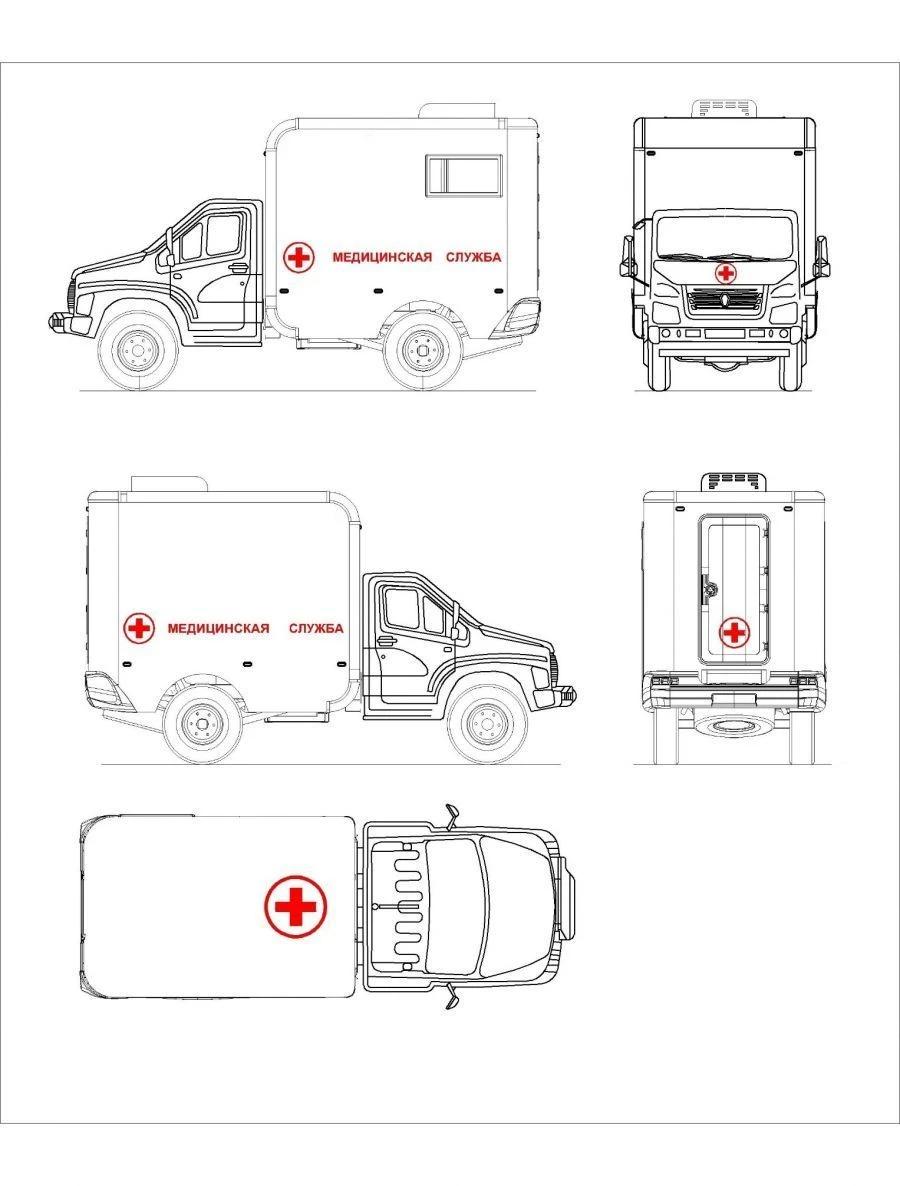 МЕДИЦИНСКАЯ СЛУЖБА

МЕДИЦИНСКАЯ СЛУЖБА