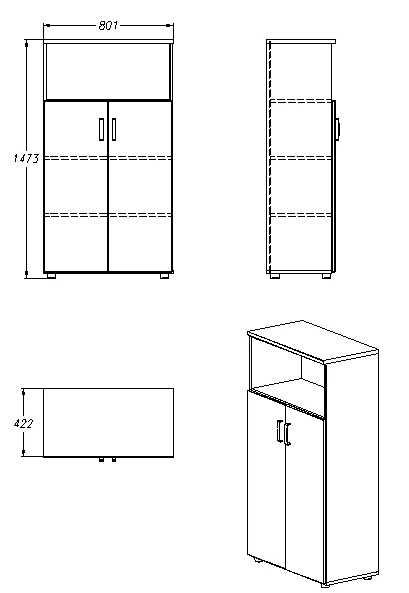 801
1473
422