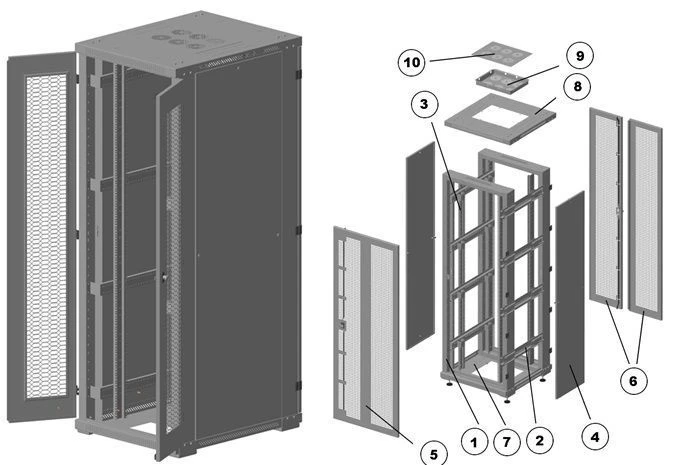 10
9
8
3
6
5
1
7
2
4