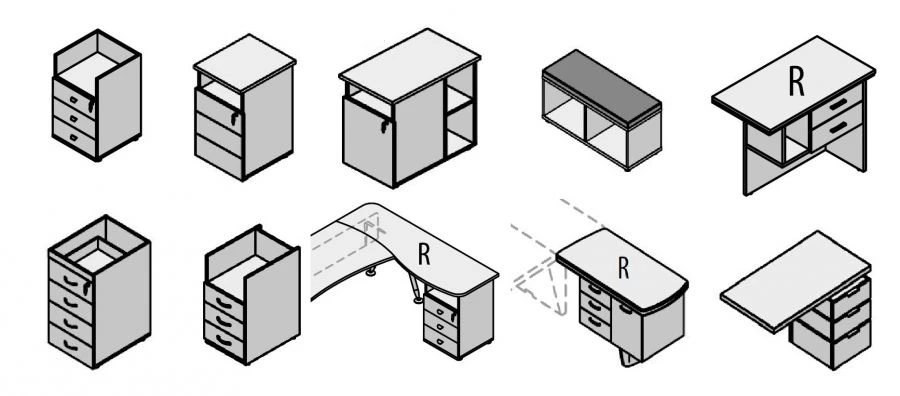 R

R

R