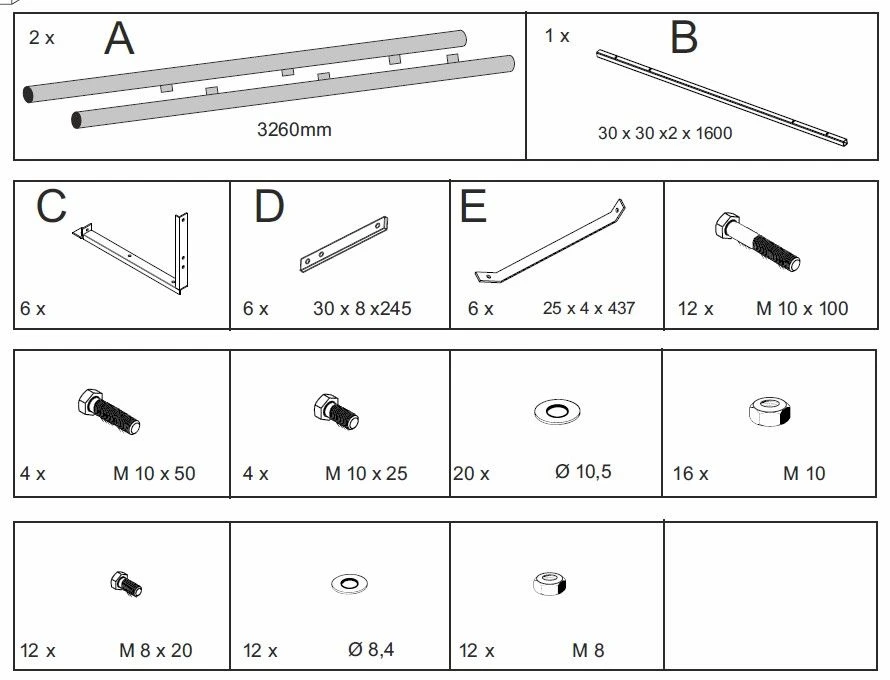 2 x A
3260mm

1 x B
30 x 30 x2 x 1600

C
6 x

D
6 x 30 x 8 x245

E
6 x 25 x 4 x 437

12 x M 10 x 100

4 x M 10 x 50

4 x M 10 x 25

20 x Ø 10,5

16 x M 10

12 x M 8 x 20

12 x Ø 8,4

12 x M 8