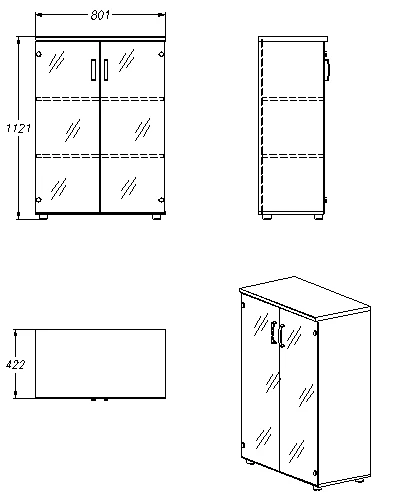 801

1121

422