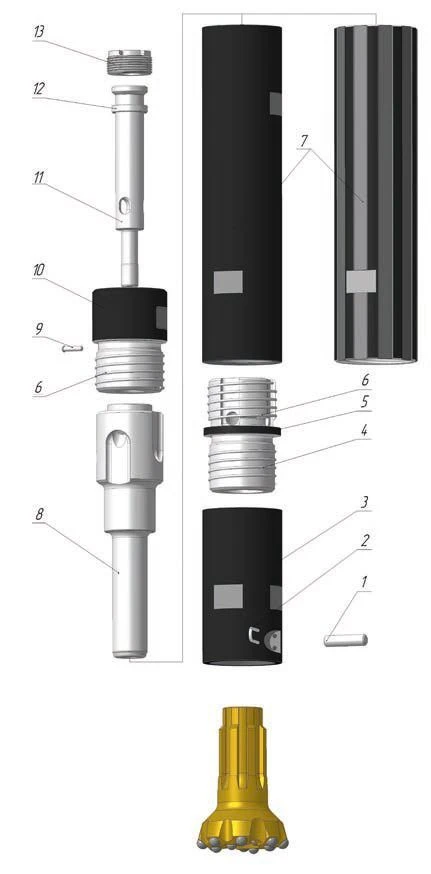 13
12
11
10
9
6
8
7
6
5
4
3
2
1