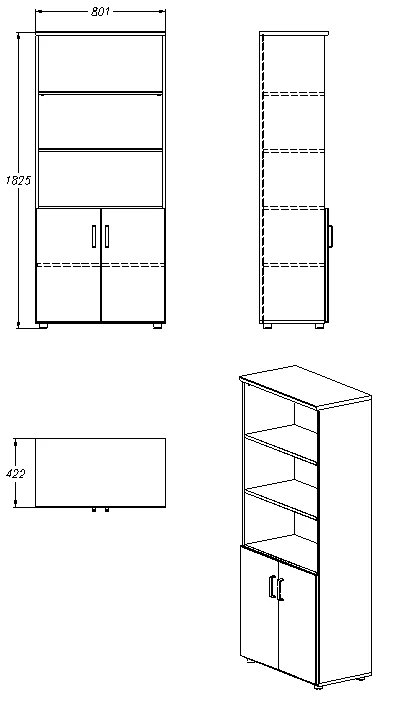 801

1825

422