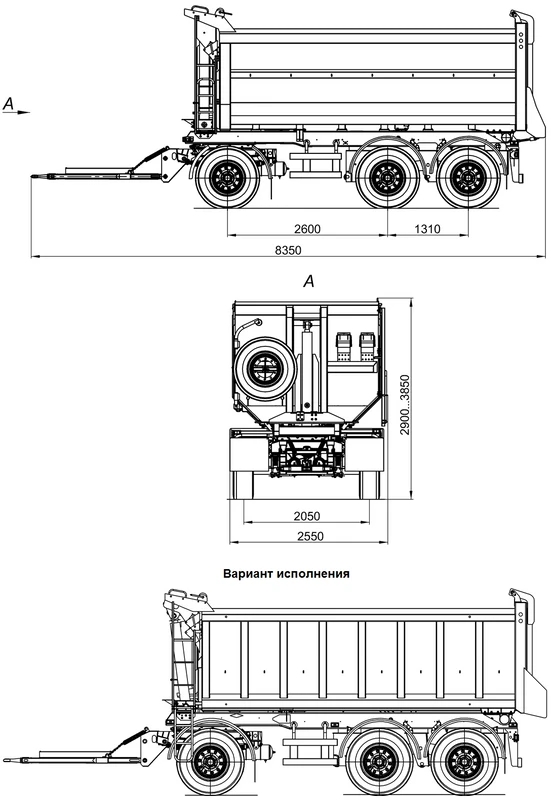 A

2600

1310

8350

A

2900...3850

2050

2550

Вариант исполнения