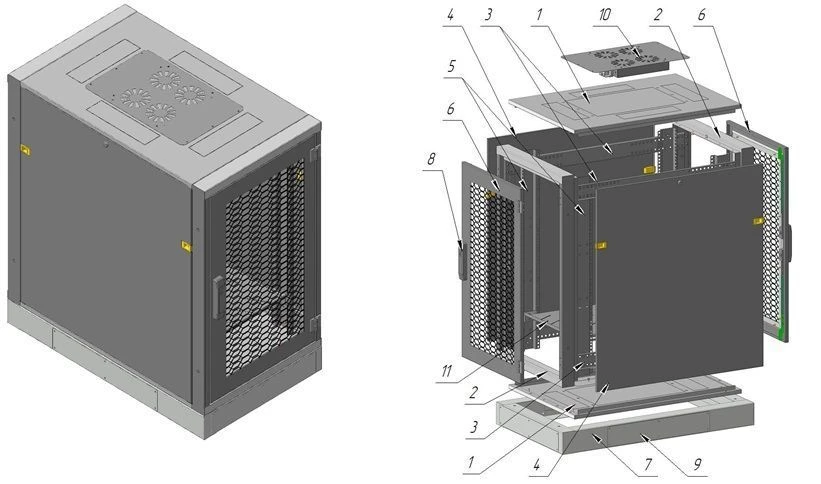 4
3
1
10
2
6
5
6
8
11
2
3
1
4
7
9