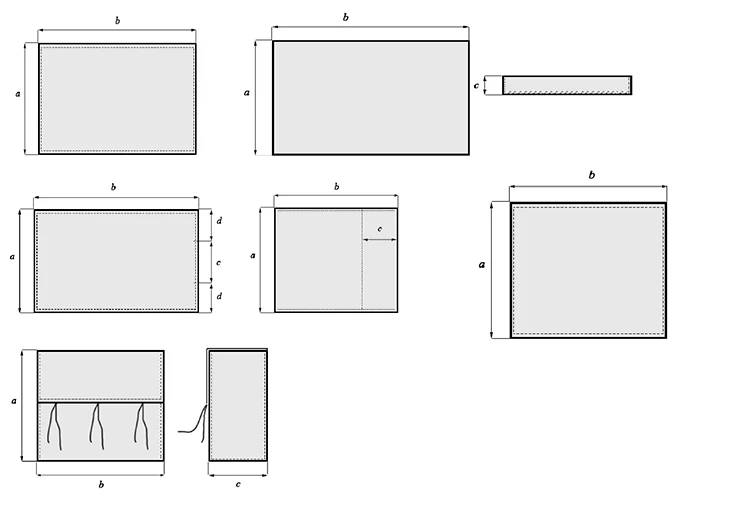 b
a
b
a
c
b
a
d
c
d
b
a
c
b
a
a
b
c