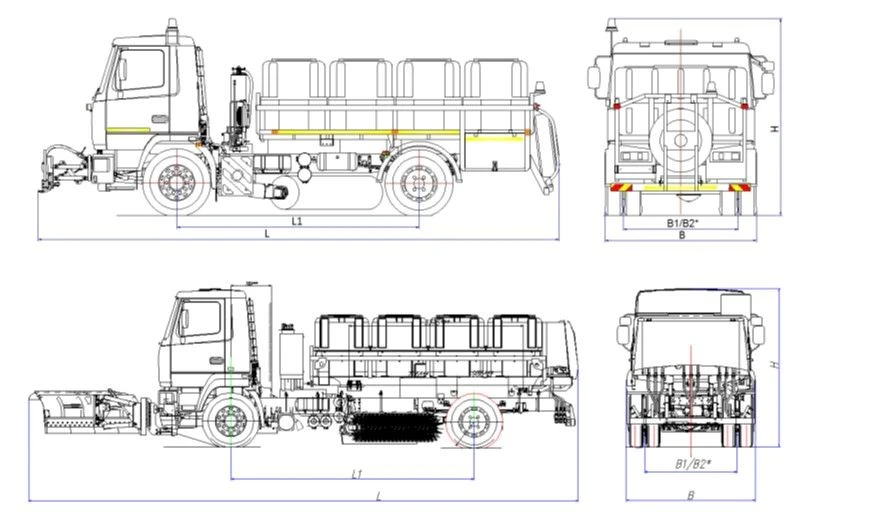 L1
L
H
B1/B2*
B
L1
L
H
B1/B2*
B