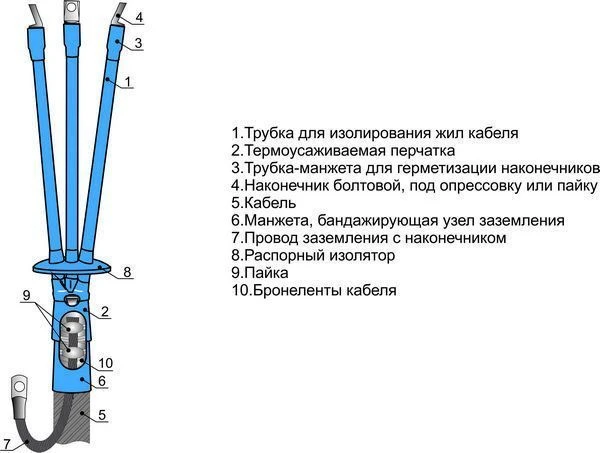 4
3
1
8
9
2
10
6
5
7

1.Трубка для изолирования жил кабеля
2.Термоусаживаемая перчатка
3.Трубка-манжета для герметизации наконечников
4.Наконечник болтовой, под опрессовку или пайку
5.Кабель
6.Манжета, бандажирующая узел заземления
7.Провод заземления с наконечником
8.Распорный изолятор
9.Пайка
10.Бронеленты кабеля