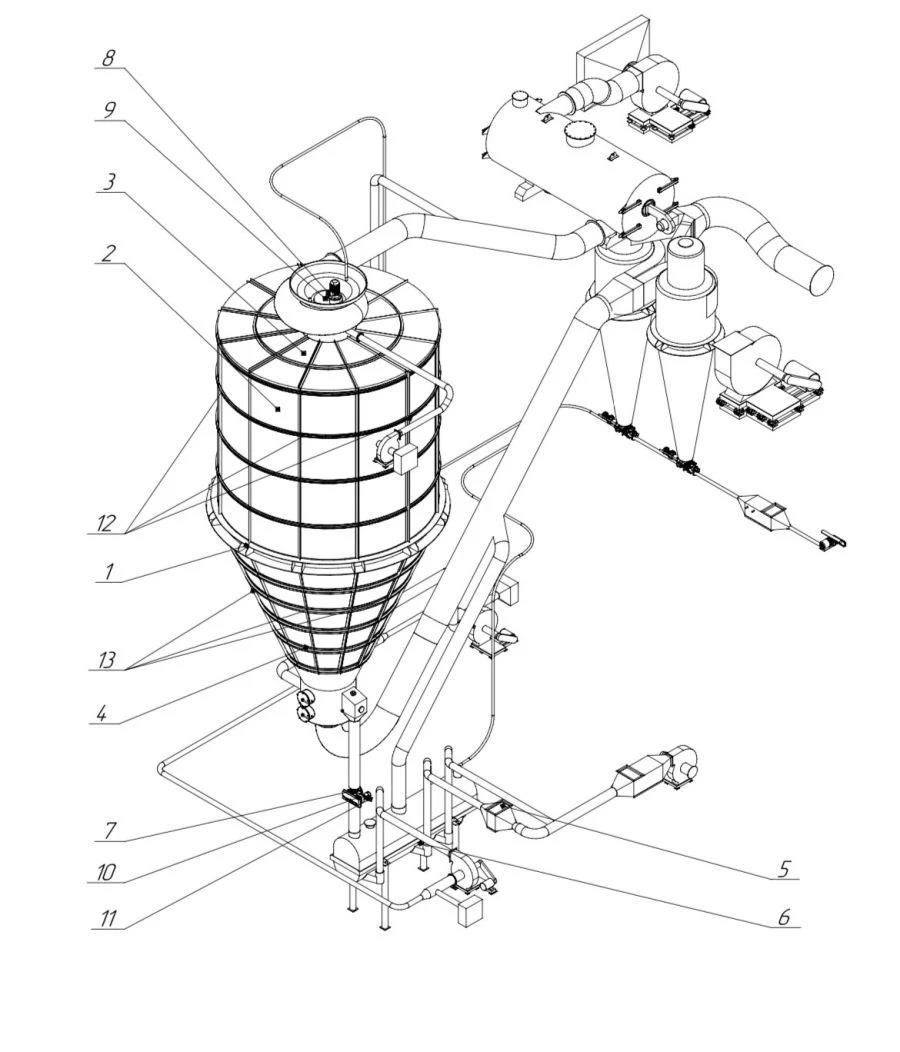 8
9
3
2
12
1
13
4
7
10
11
5
6