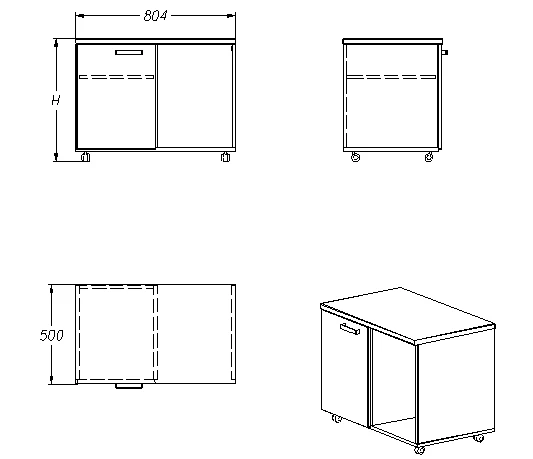 804

H

500