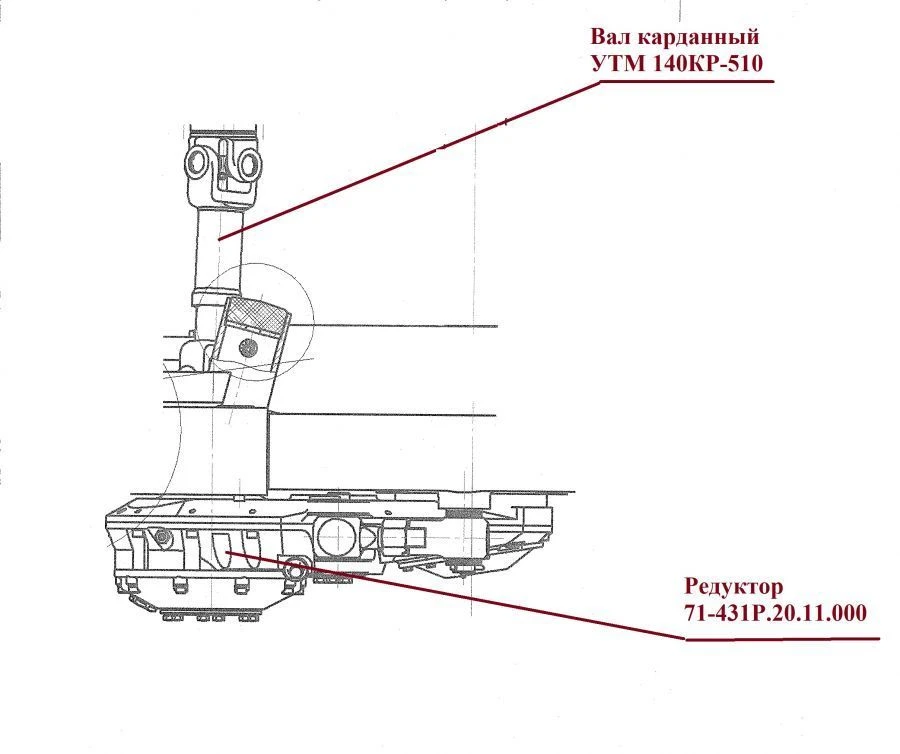 Вал карданный
УТМ 140КР-510

Редуктор
71-431Р.20.11.000