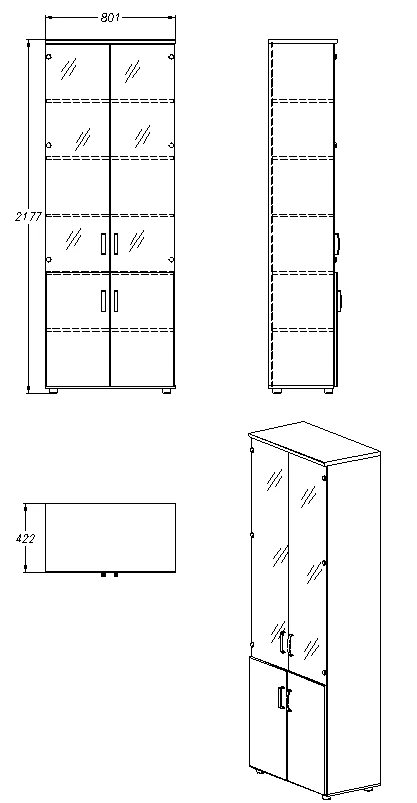 801

2177

422