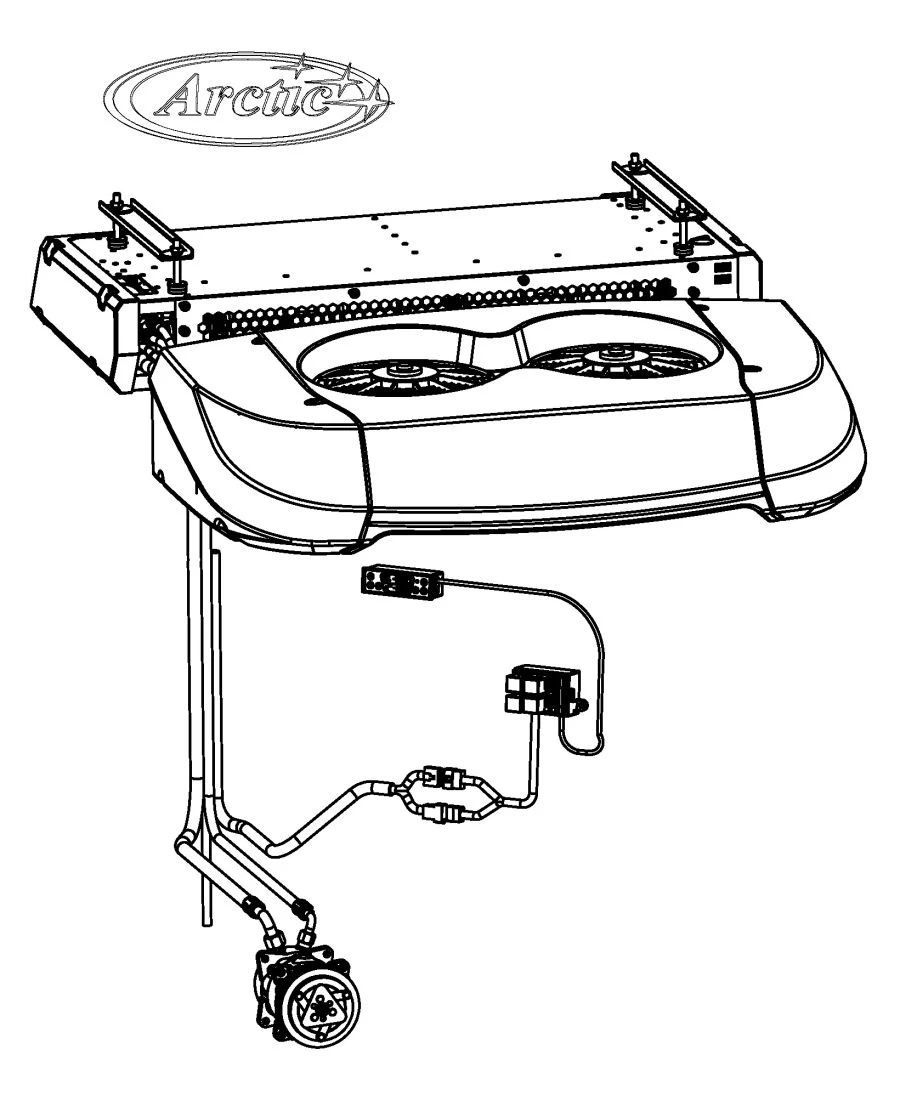 Arctic