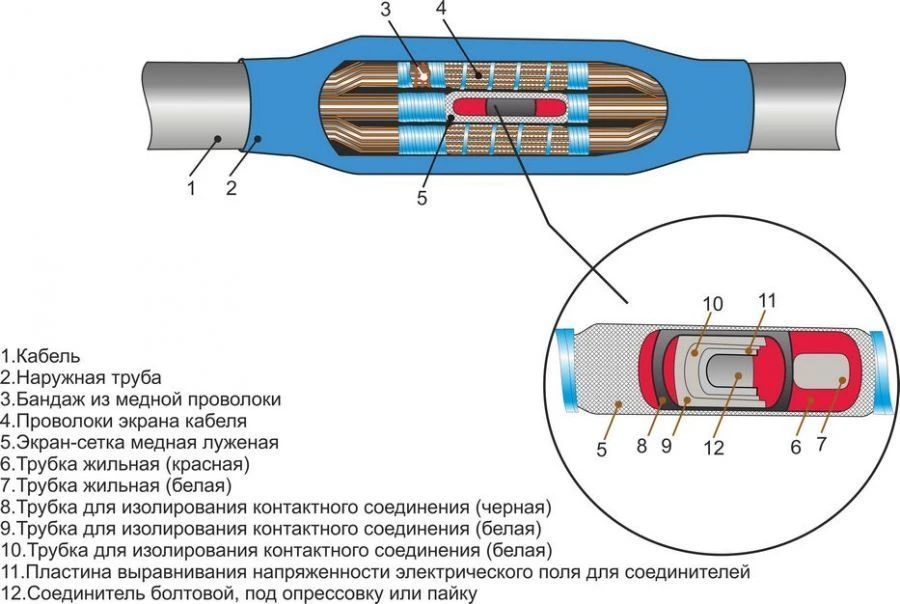 3
4
1
2
5
10
11
5
8
9
12
6
7

1.Кабель
2.Наружная труба
3.Бандаж из медной проволоки
4.Проволоки экрана кабеля
5.Экран-сетка медная луженая
6.Трубка жильная (красная)
7.Трубка жильная (белая)
8.Трубка для изолирования контактного соединения (черная)
9.Трубка для изолирования контактного соединения (белая)
10.Трубка для изолирования контактного соединения (белая)
11.Пластина выравнивания напряженности электрического поля для соединителей
12.Соединитель болтовой, под опрессовку или пайку