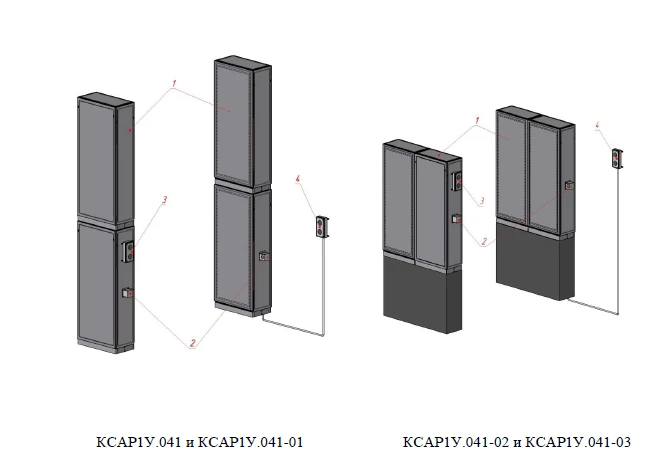 1

3

4

2

1

4

3

2

КСАР1У.041 и КСАР1У.041-01

КСАР1У.041-02 и КСАР1У.041-03