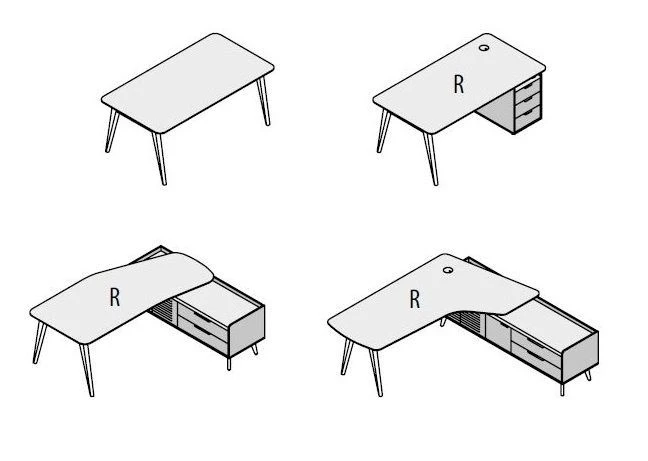 R

R

R