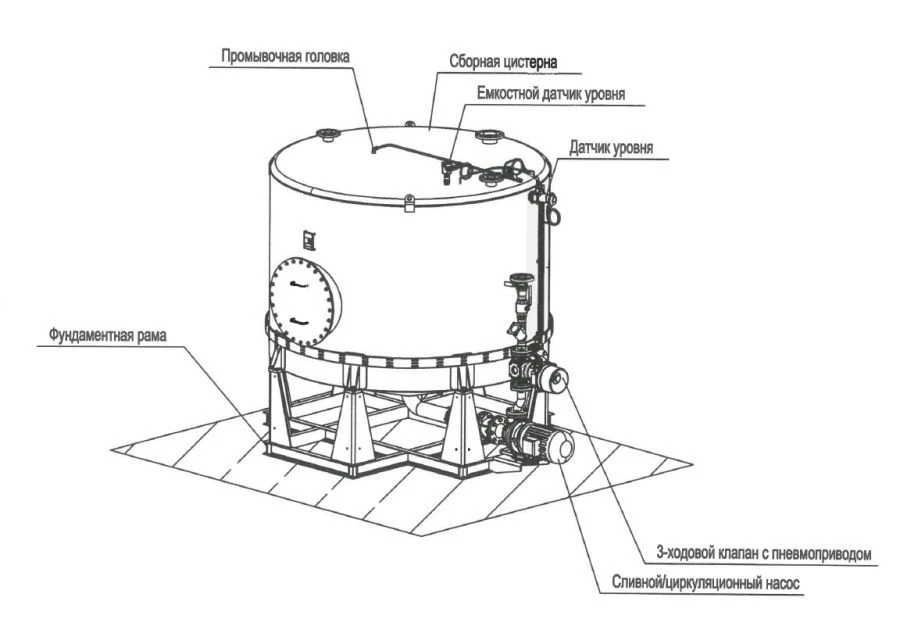 Промывочная головка
Сборная цистерна
Емкостной датчик уровня
Датчик уровня
Фундаментная рама
3-ходовой клапан с пневмоприводом
Сливной/циркуляционный насос