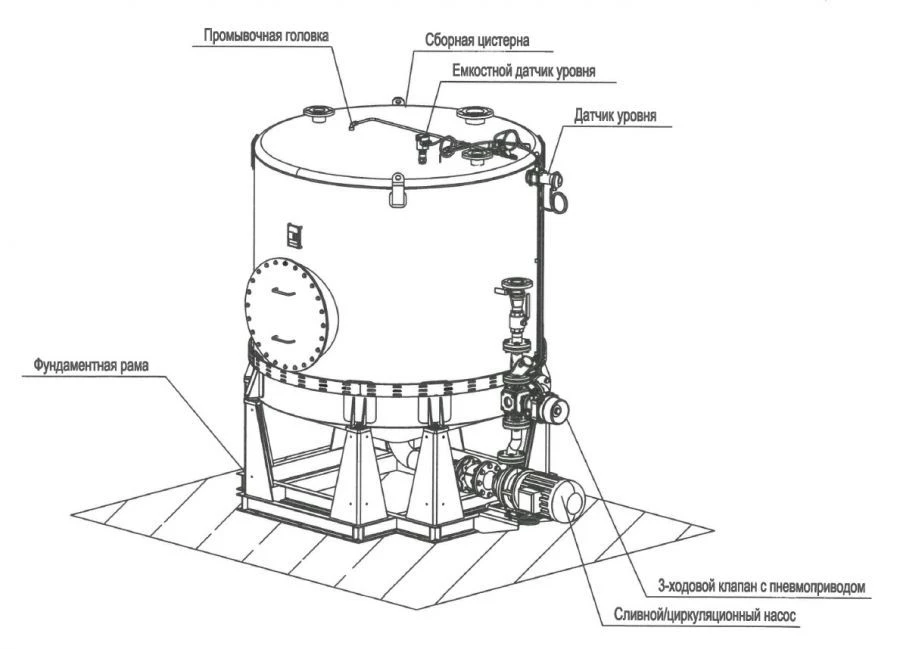 Промывочная головка
Сборная цистерна
Емкостной датчик уровня
Датчик уровня
Фундаментная рама
3-ходовой клапан с пневмоприводом
Сливной/циркуляционный насос