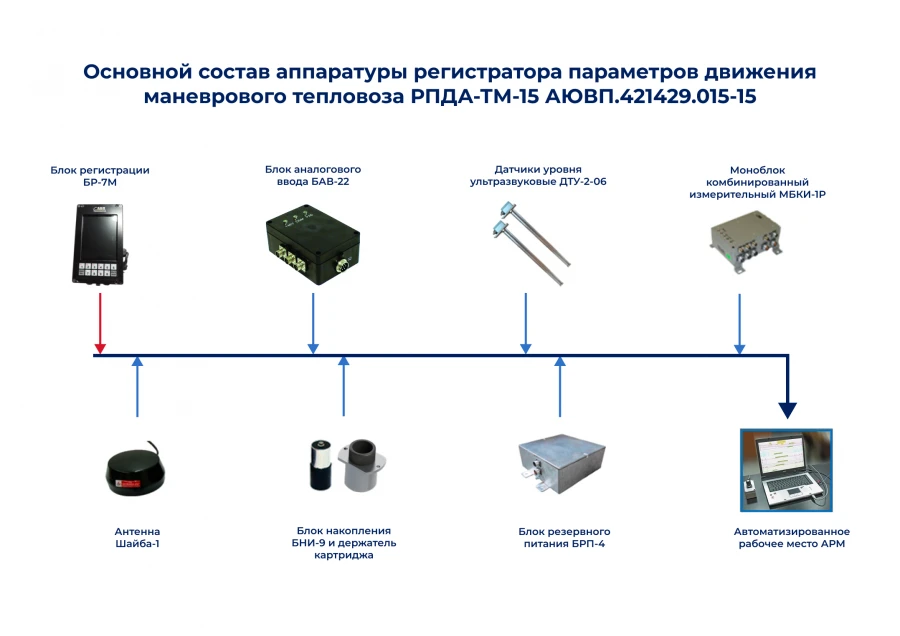 Основной состав аппаратуры регистратора параметров движения маневрового тепловоза РПДА-ТМ-15 АЮВП.421429.015-15

Блок регистрации БР-7М

Блок аналогового ввода БАВ-22

Датчики уровня ультразвуковые ДТУ-2-06

Моноблок комбинированный измерительный МБКИ-1Р

Антенна Шайба-1

Блок накопления БНИ-9 и держатель картриджа

Блок резервного питания БРП-4

Автоматизированное рабочее место АРМ