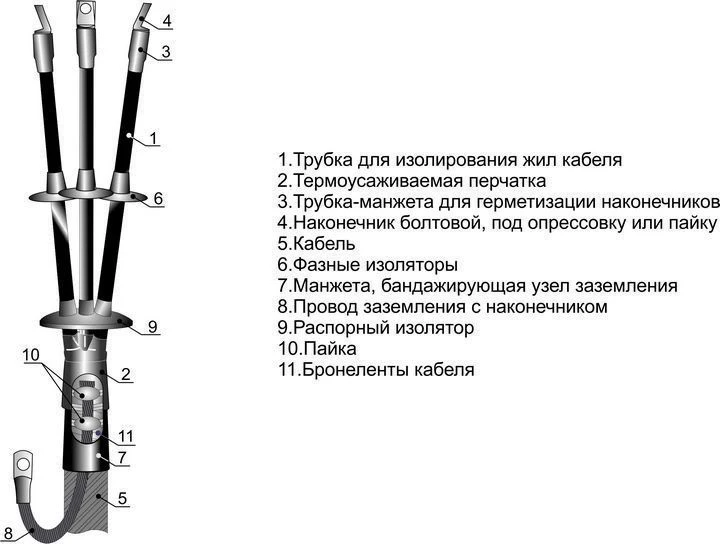 4
3
1
6
9
10
2
11
7
5
8

1.Трубка для изолирования жил кабеля
2.Термоусаживаемая перчатка
3.Трубка-манжета для герметизации наконечников
4.Наконечник болтовой, под опрессовку или пайку
5.Кабель
6.Фазные изоляторы
7.Манжета, бандажирующая узел заземления
8.Провод заземления с наконечником
9.Распорный изолятор
10.Пайка
11.Бронеленты кабеля