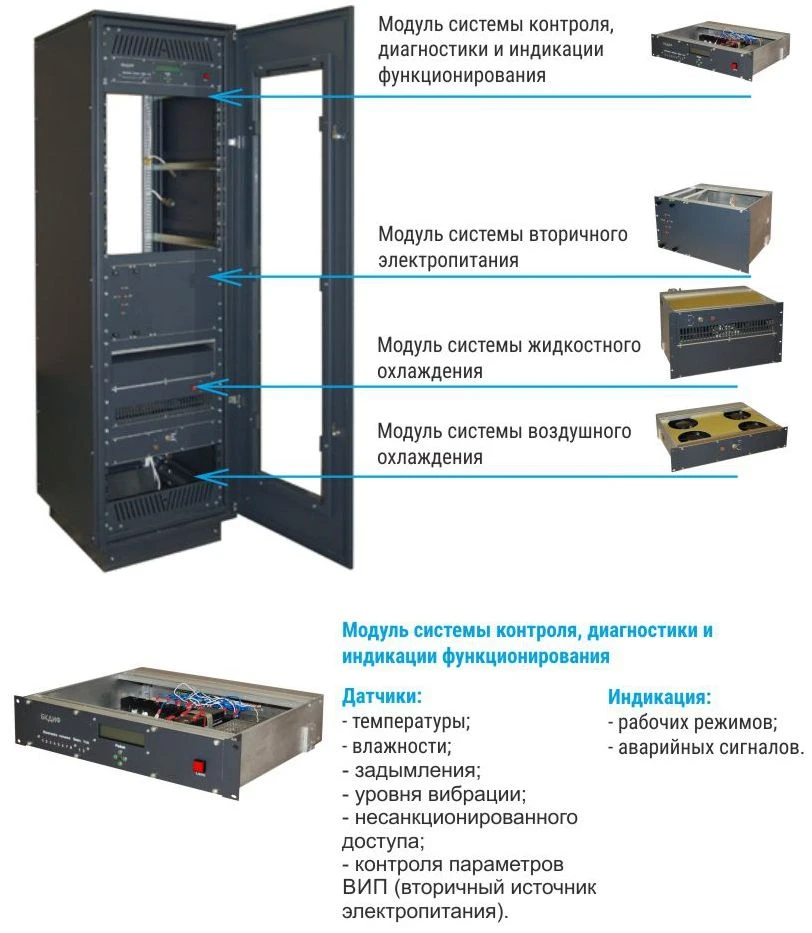 Модуль системы контроля, диагностики и индикации функционирования

Модуль системы вторичного электропитания

Модуль системы жидкостного охлаждения

Модуль системы воздушного охлаждения

Модуль системы контроля, диагностики и индикации функционирования

Датчики:
- температуры;
- влажности;
- задымления;
- уровня вибрации;
- несанкционированного доступа;
- контроля параметров ВИП (вторичный источник электропитания).

Индикация:
- рабочих режимов;
- аварийных сигналов.