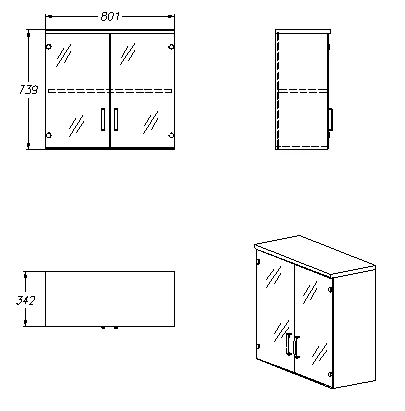 801

739

342