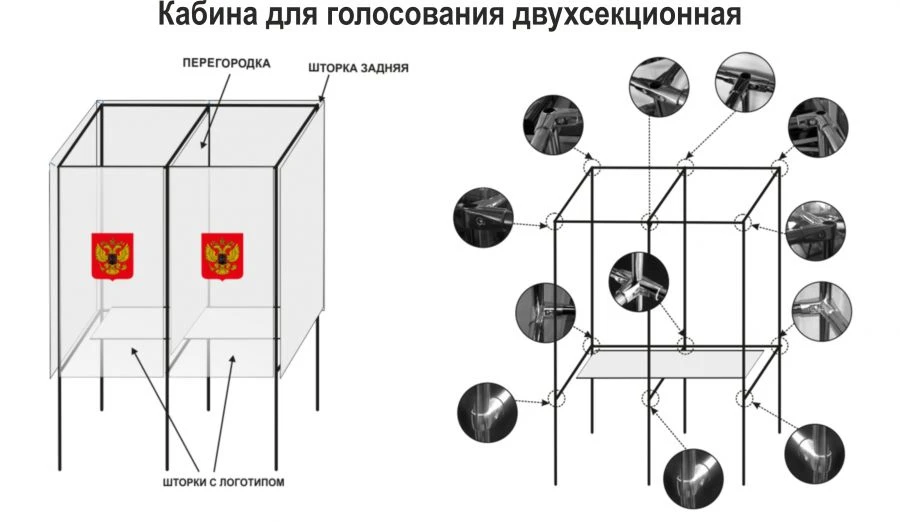 Кабина для голосования двухсекционная

ПЕРЕГОРОДКА

ШТОРКА ЗАДНЯЯ

ШТОРКИ С ЛОГОТИПОМ