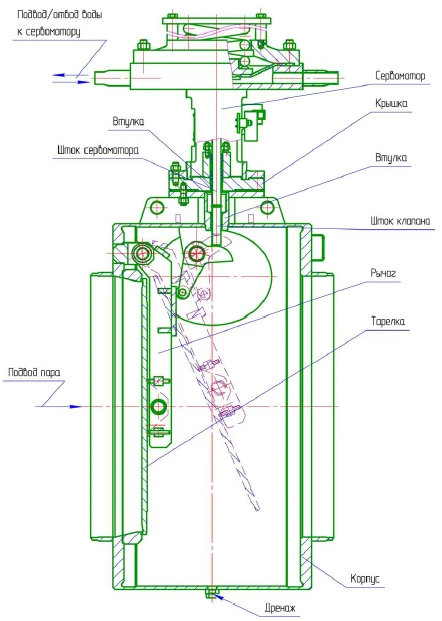 Подвод/отвод воды к сервомотору

Сервомотор

Крышка

Втулка

Шток сервомотора

Втулка

Шток клапана

Рычаг

Тарелка

Подвод пара

Корпус

Дренаж