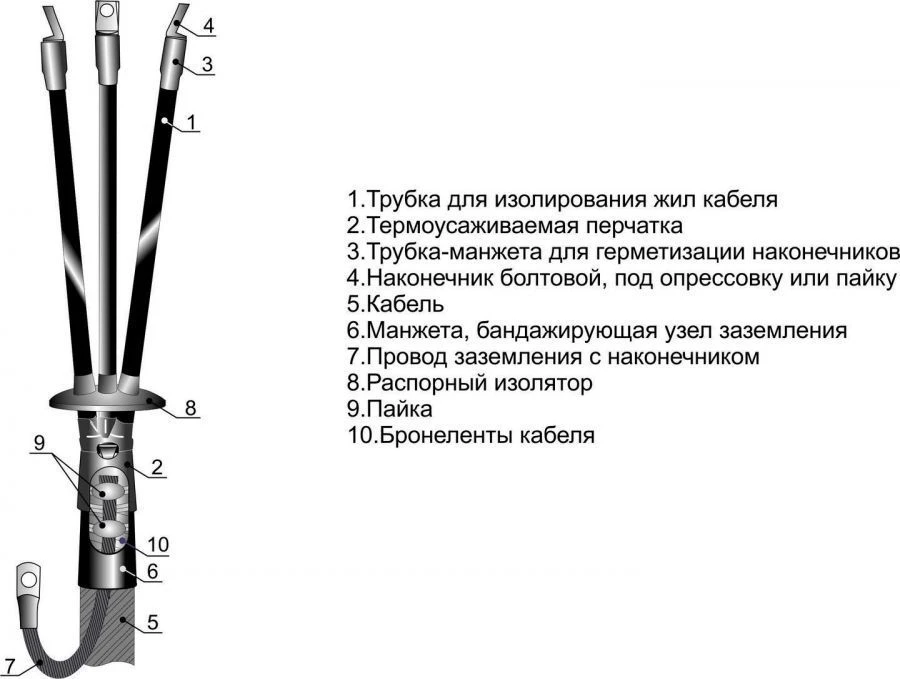 4
3
1
8
9
2
10
6
5
7

1.Трубка для изолирования жил кабеля
2.Термоусаживаемая перчатка
3.Трубка-манжета для герметизации наконечников
4.Наконечник болтовой, под опрессовку или пайку
5.Кабель
6.Манжета, бандажирующая узел заземления
7.Провод заземления с наконечником
8.Распорный изолятор
9.Пайка
10.Бронеленты кабеля