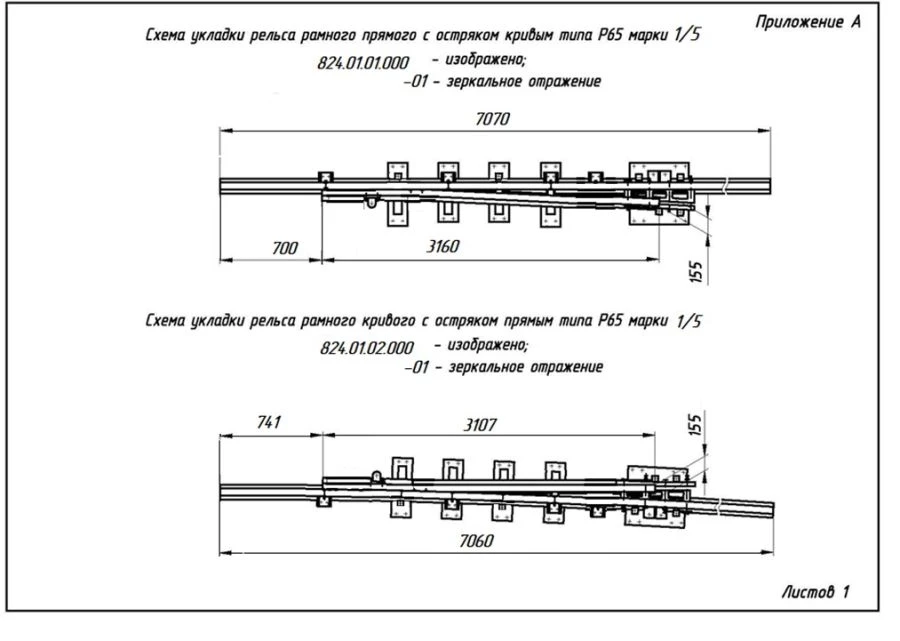 Приложение А

Схема укладки рельса рамного прямого с остряком кривым типа Р65 марки 1/5

824.01.01.000 – изображено;
–01 – зеркальное отражение

7070

700

3160

155

Схема укладки рельса рамного кривого с остряком прямым типа Р65 марки 1/5

824.01.02.000 – изображено;
–01 – зеркальное отражение

741

3107

155

7060

Листов 1