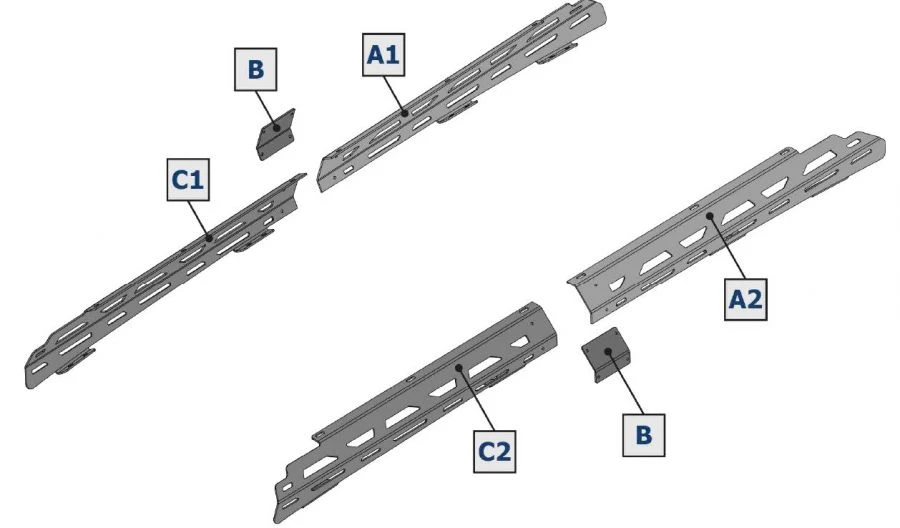 B
A1
C1
A2
C2
B