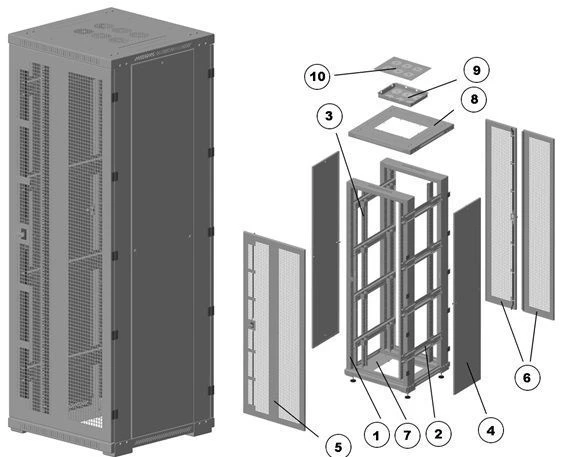 10
9
8
3
6
5
1
7
2
4