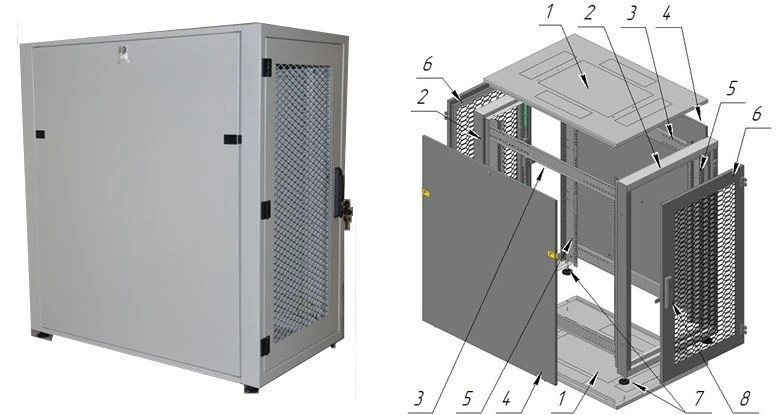 1 2 3 4
6
2
5
6
3 5 4 1 7 8