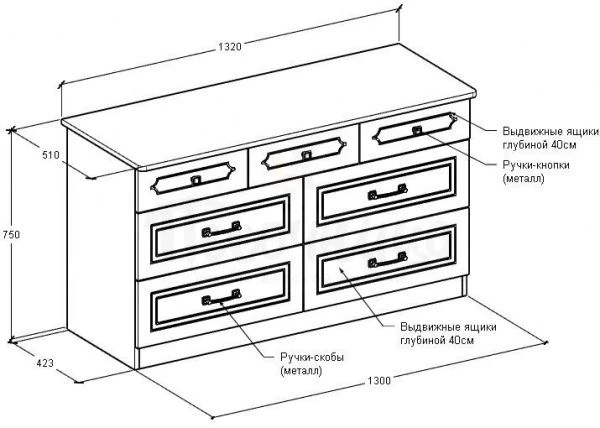 1320

510

750

423

1300

Выдвижные ящики глубиной 40см

Ручки-кнопки (металл)

Выдвижные ящики глубиной 40см

Ручки-скобы (металл)