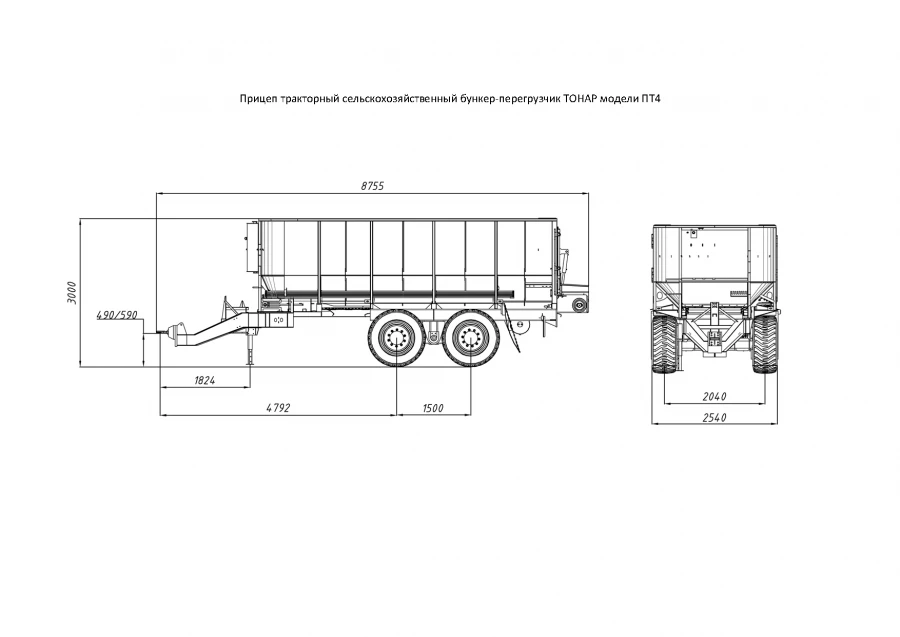 Прицеп тракторный сельскохозяйственный бункер-перегрузчик ТОНАР модели ПТ4

8755

3000

490/590

1824

4792

1500

2040

2540