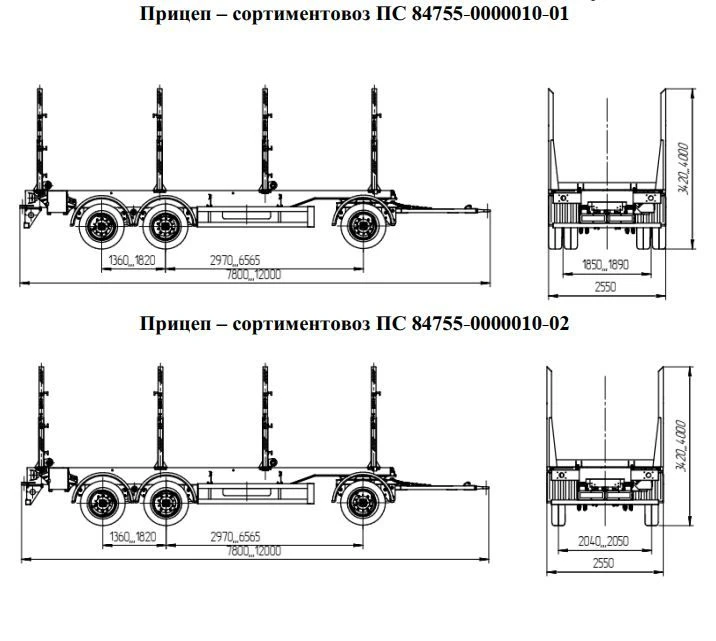 Прицеп – сортиментовоз ПС 84755-0000010-01

1360...1820
2970...6565
7800...12000
3420...4000
1850...1890
2550

Прицеп – сортиментовоз ПС 84755-0000010-02

1360...1820
2970...6565
7800...12000
3420...4000
2040...2050
2550