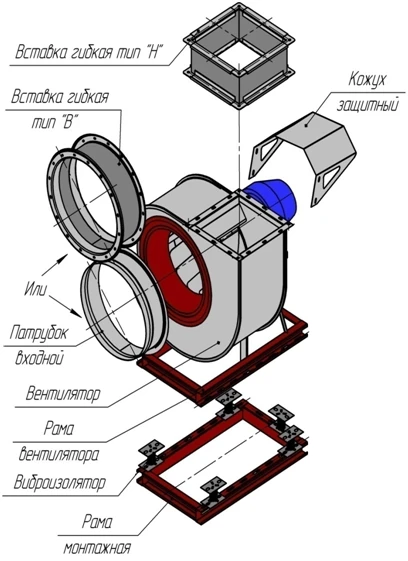 Вставка гибкая тип "Н"

Кожух защитный

Вставка гибкая тип "В"

Или

Патрубок входной

Вентилятор

Рама вентилятора

Виброизолятор

Рама монтажная