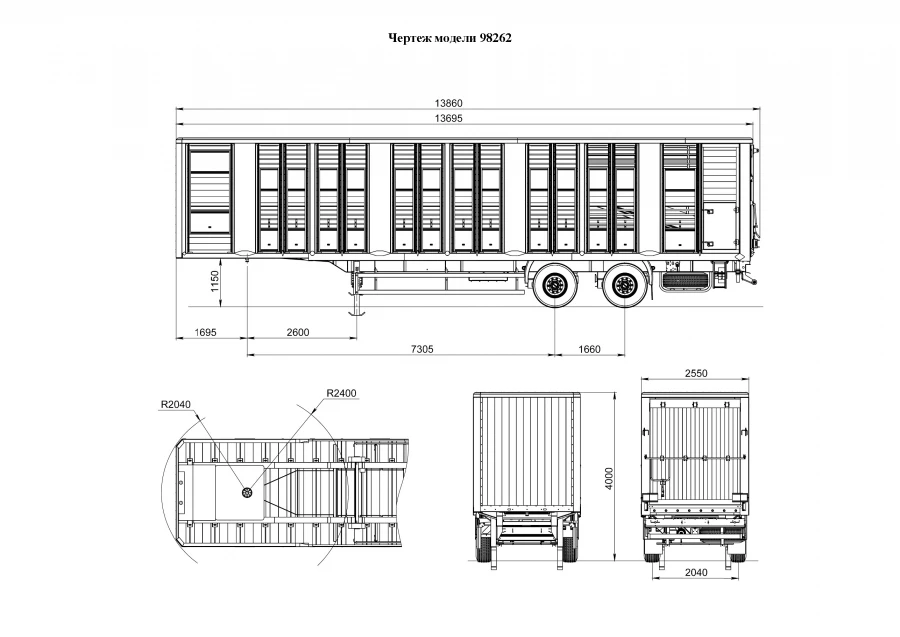 Чертеж модели 98262

13860
13695
1150
1695
2600
7305
1660

R2040
R2400

4000
2550
2040