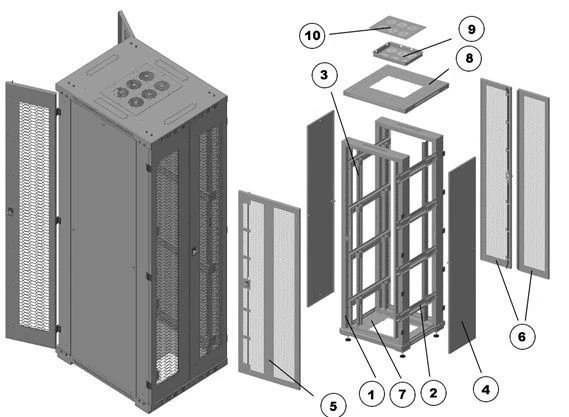 10
9
8
3
6
5
1
7
2
4