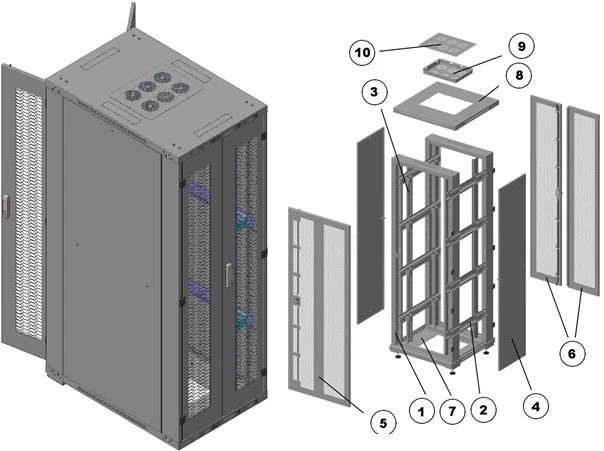 10
9
8
3
6
5
1
7
2
4