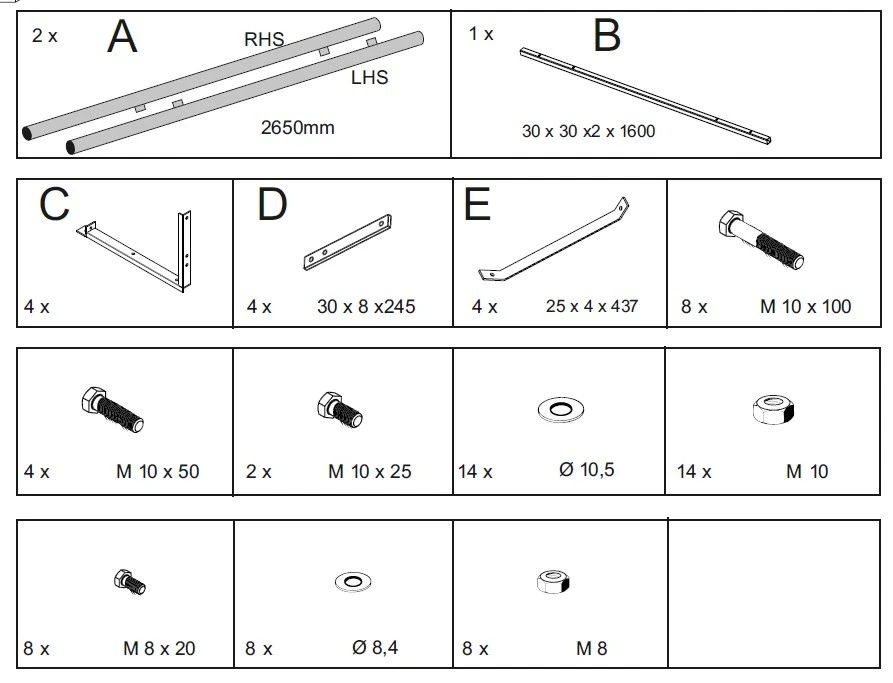 2 x A
RHS
LHS
2650mm

1 x B
30 x 30 x2 x 1600

C
4 x

D
4 x 30 x 8 x245

E
4 x 25 x 4 x 437

8 x M 10 x 100

4 x M 10 x 50

2 x M 10 x 25

14 x Ø 10,5

14 x M 10

8 x M 8 x 20

8 x Ø 8,4

8 x M 8