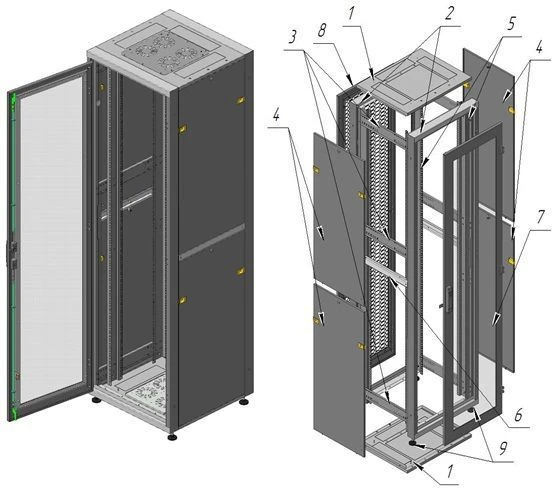 1
2
5
3
8
4
4
7
6
9
1