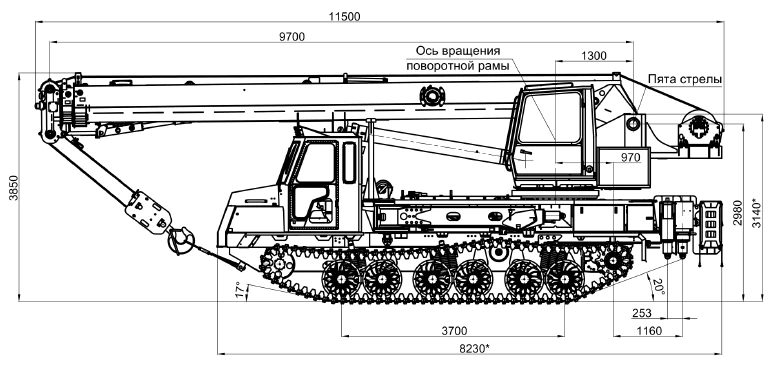 11500
9700
Ось вращения поворотной рамы
1300
Пята стрелы
970
3850
2980
3140*
17°
20°
253
3700
1160
8230*