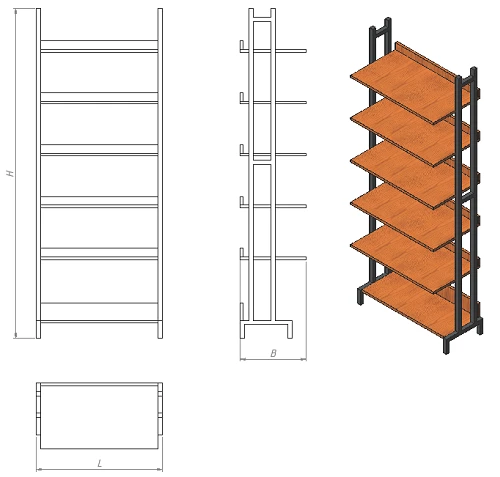 H

B

L