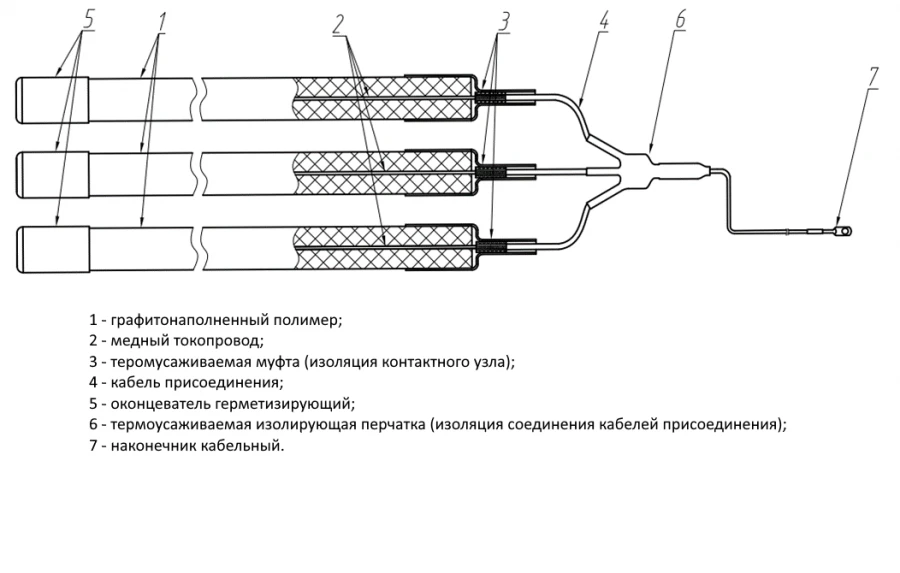 5 1 2 3 4 6 7

1 - графитонаполненный полимер;
2 - медный токопровод;
3 - теромусаживаемая муфта (изоляция контактного узла);
4 - кабель присоединения;
5 - оконцеватель герметизирующий;
6 - термоусаживаемая изолирующая перчатка (изоляция соединения кабелей присоединения);
7 - наконечник кабельный.