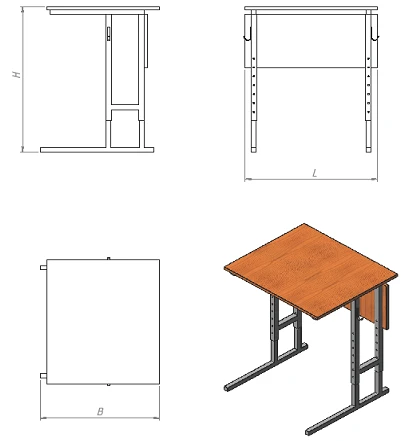 H

L

B