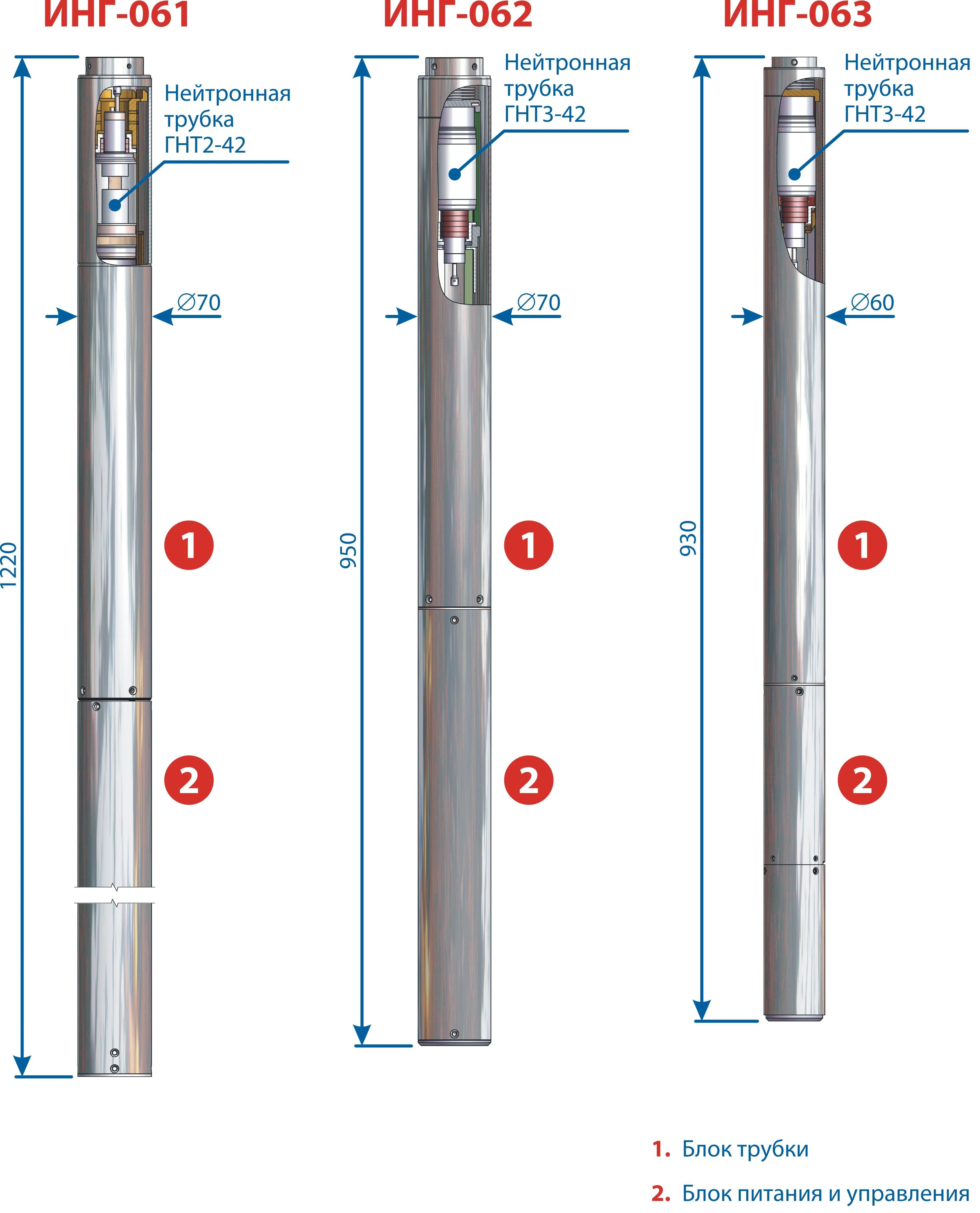 ИНГ-061

Нейтронная трубка ГНТ2-42

∅70

1220

1

2

ИНГ-062

Нейтронная трубка ГНТ3-42

∅70

950

1

2

ИНГ-063

Нейтронная трубка ГНТ3-42

∅60

930

1

2

1. Блок трубки

2. Блок питания и управления