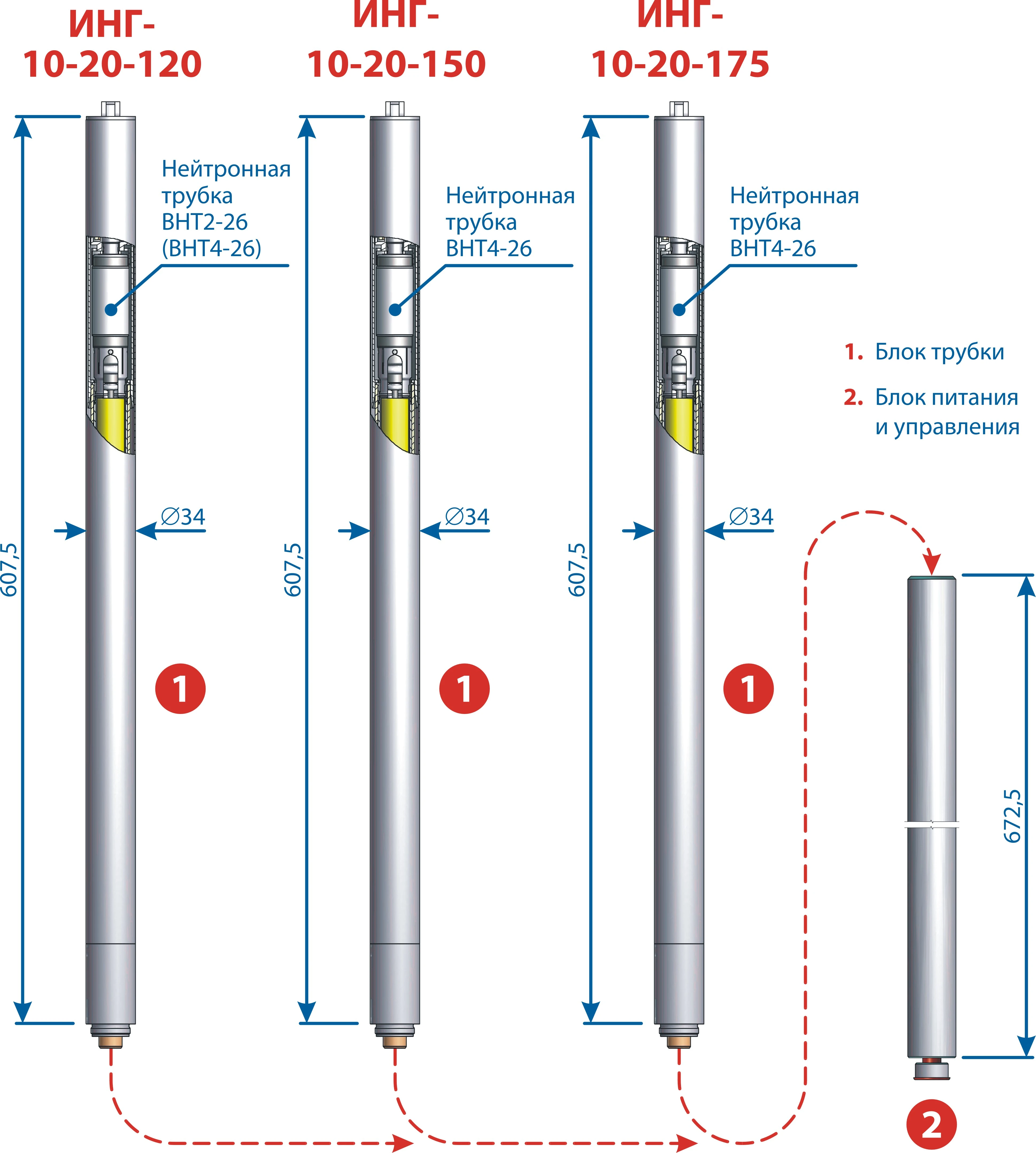 ИНГ-10-20-120

ИНГ-10-20-150

ИНГ-10-20-175

Нейтронная трубка ВНТ2-26 (ВНТ4-26)

Нейтронная трубка ВНТ4-26

Нейтронная трубка ВНТ4-26

1. Блок трубки

2. Блок питания и управления

∅34

∅34

∅34

607,5

607,5

607,5

672,5

1

1

1

2