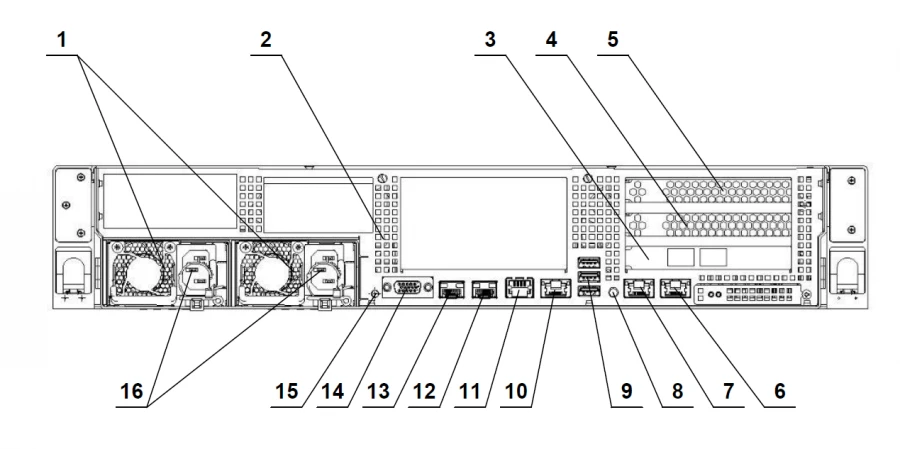 1
2
3
4
5
16
15
14
13
12
11
10
9
8
7
6